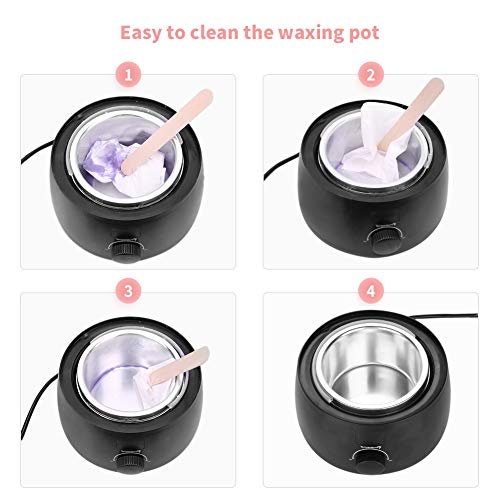 Easy to clean the waxing pot

1

2

3

4