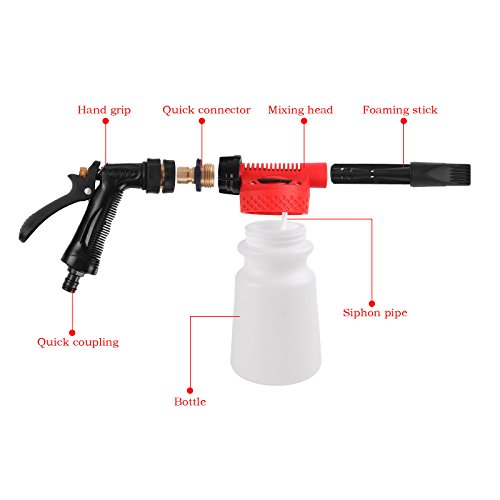 Hand grip
Quick connector
Mixing head
Foaming stick
Siphon pipe
Quick coupling
Bottle