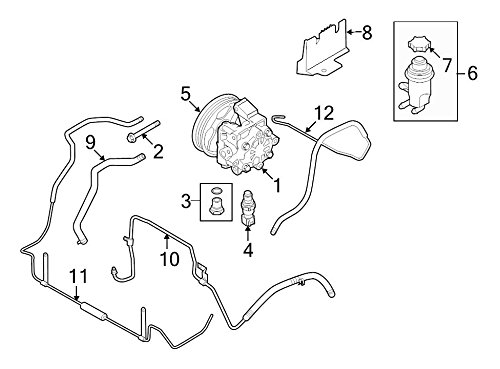 8
7
6
5
12
9
2
1
3
4
10
11