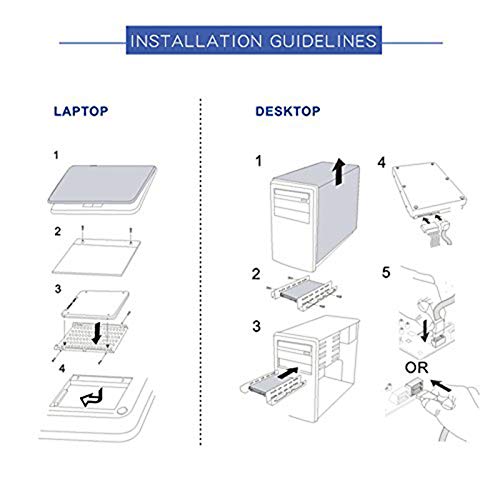 INSTALLATION GUIDELINES

LAPTOP

1

2

3

4

DESKTOP

1

2

3

4

5

OR