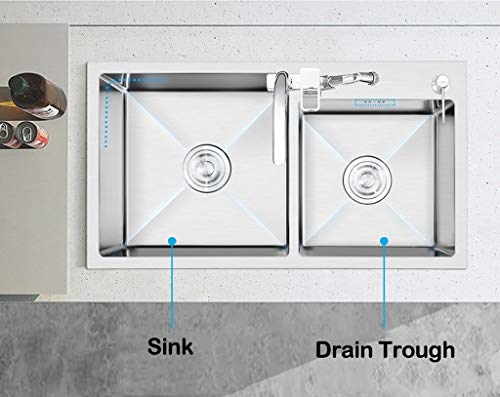 Sink

Drain Trough