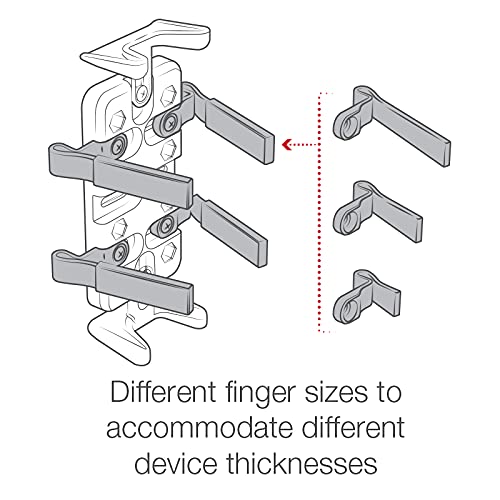 Different finger sizes to accommodate different device thicknesses