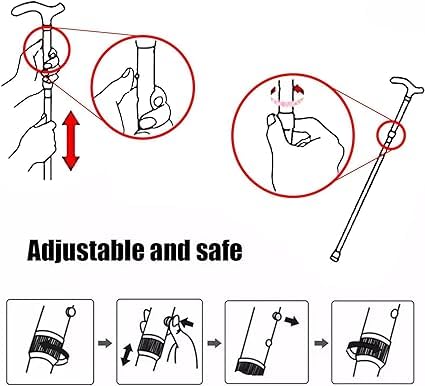 Adjustable and safe