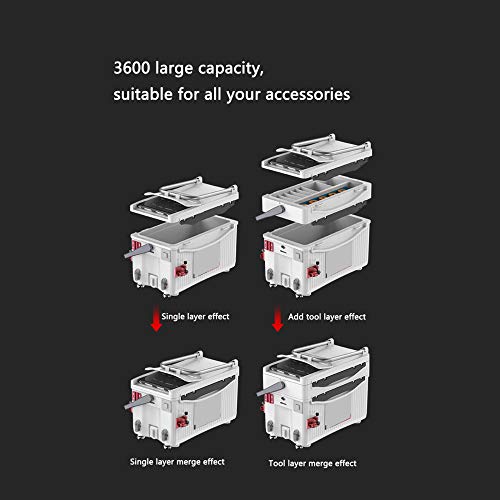 3600 large capacity,
suitable for all your accessories

Single layer effect

Add tool layer effect

Single layer merge effect

Tool layer merge effect