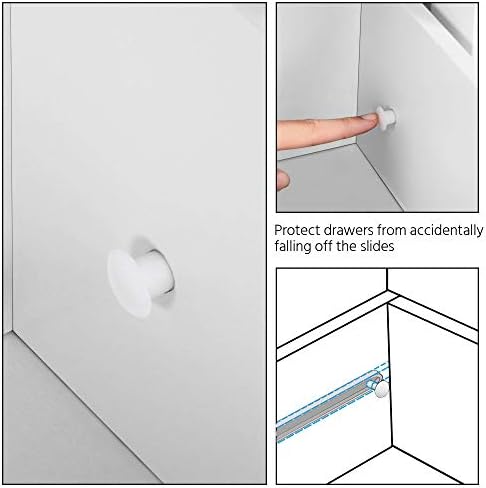 Protect drawers from accidentally falling off the slides