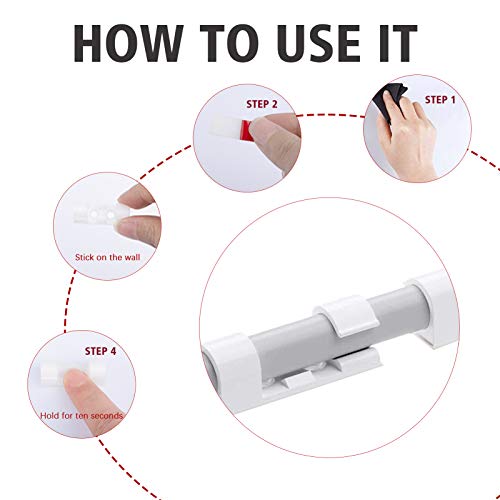 HOW TO USE IT

STEP 1

STEP 2

Stick on the wall

STEP 4

Hold for ten seconds