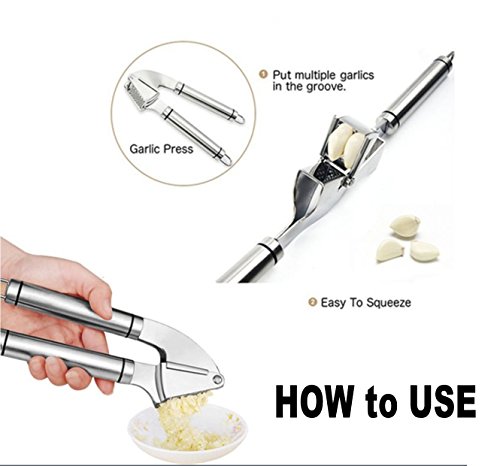 Garlic Press

1 Put multiple garlics in the groove.

2 Easy To Squeeze

HOW to USE