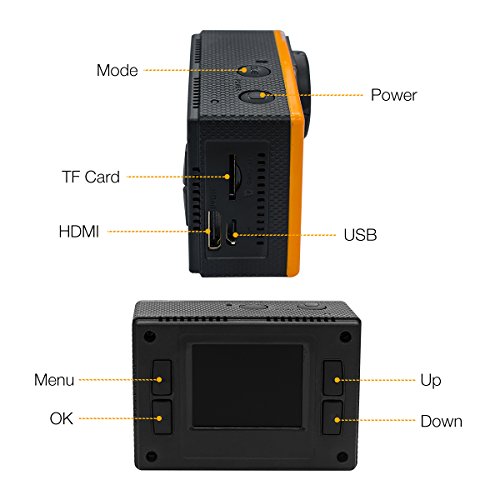 Mode

Power

TF Card

HDMI

USB

Menu

Up

OK

Down