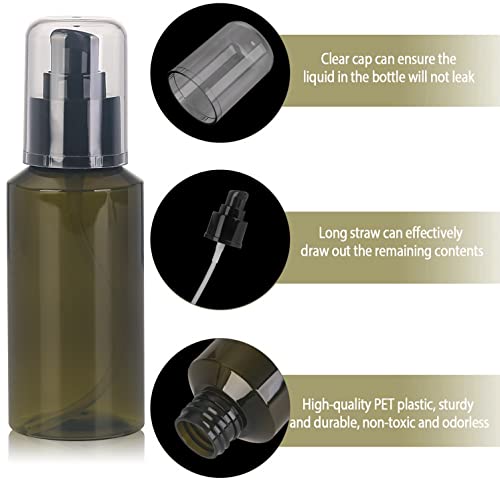 Clear cap can ensure the liquid in the bottle will not leak

Long straw can effectively draw out the remaining contents

High-quality PET plastic, sturdy and durable, non-toxic and odorless