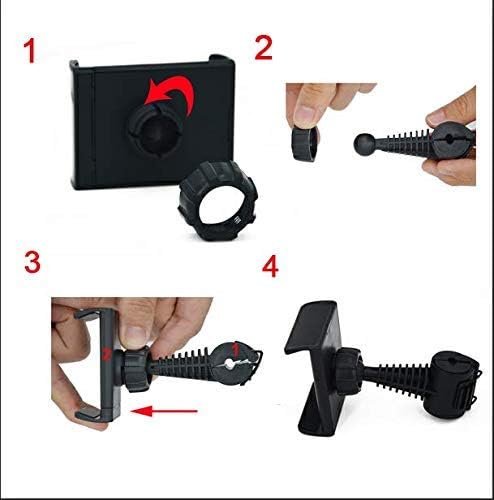 1

2

3

2

1

4