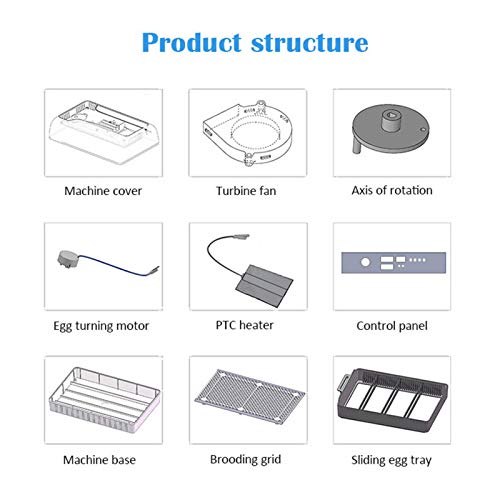 Product structure

Machine cover

Turbine fan

Axis of rotation

Egg turning motor

PTC heater

Control panel

Machine base

Brooding grid

Sliding egg tray