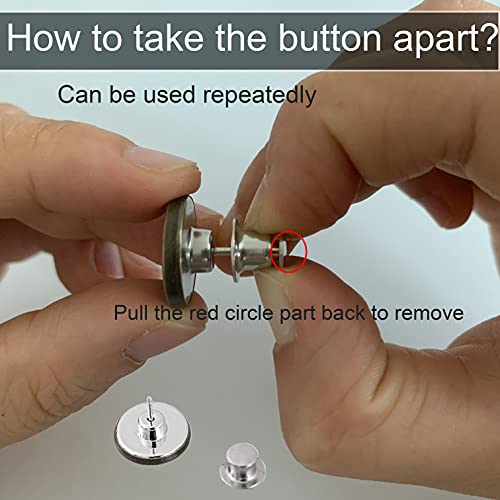 How to take the button apart?

Can be used repeatedly

Pull the red circle part back to remove