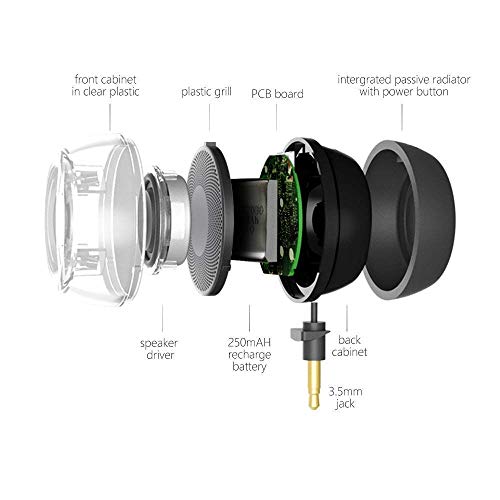 front cabinet
in clear plastic

plastic grill

PCB board

intergrated passive radiator
with power button

speaker
driver

250mAH
recharge
battery

back
cabinet

3.5mm
jack