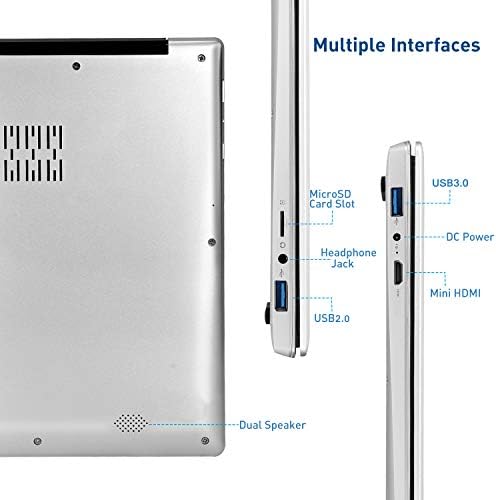 Multiple Interfaces

MicroSD Card Slot

Headphone Jack

USB2.0

USB3.0

DC Power

Mini HDMI

Dual Speaker