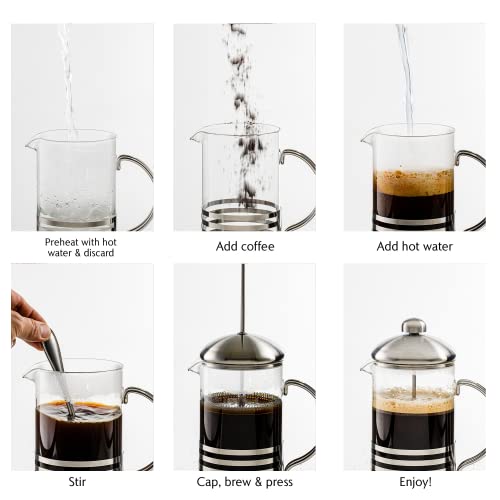 Preheat with hot water & discard

Add coffee

Add hot water

Stir

Cap, brew & press

Enjoy!