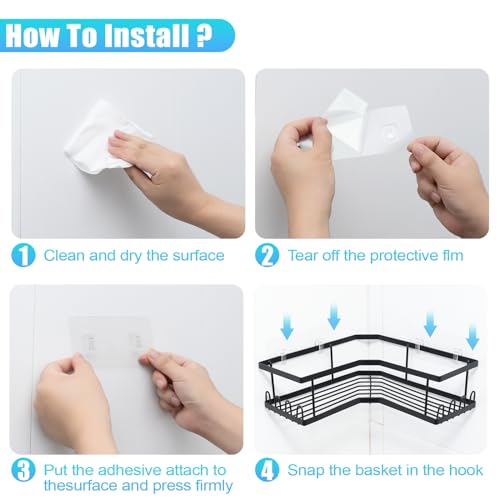 How To Install ?

1 Clean and dry the surface

2 Tear off the protective flm

3 Put the adhesive attach to thesurface and press firmly

4 Snap the basket in the hook