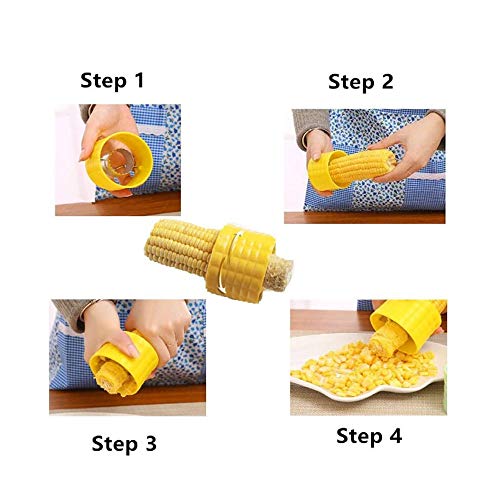 Step 1

Step 2

Step 3

Step 4