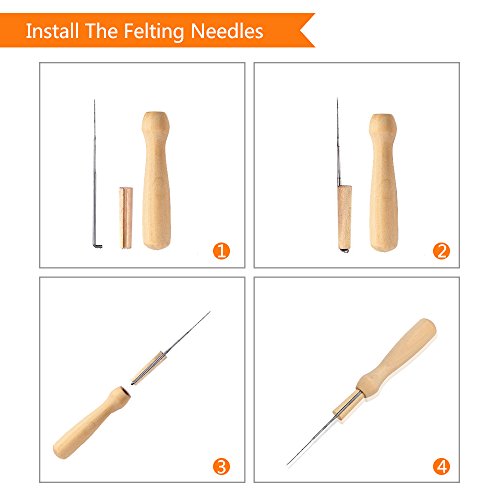 Install The Felting Needles

1

2

3

4