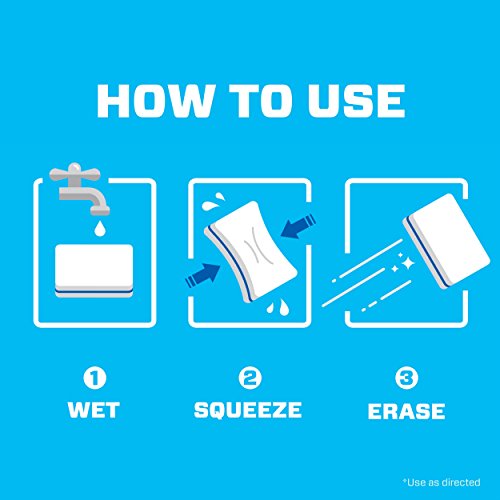 HOW TO USE

1
WET

2
SQUEEZE

3
ERASE

*Use as directed