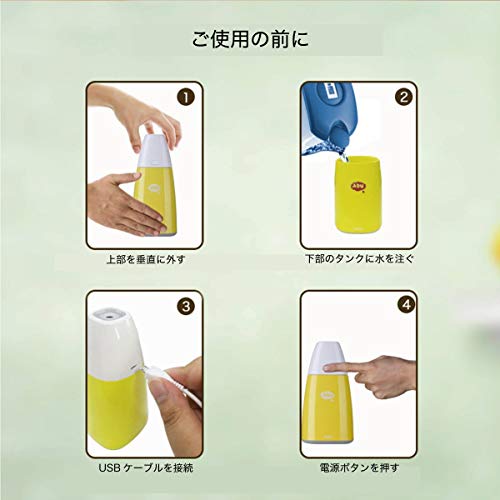 ご使用の前に

1
上部を垂直に外す

2
下部のタンクに水を注ぐ

3
USB ケーブルを接続

4
電源ボタンを押す