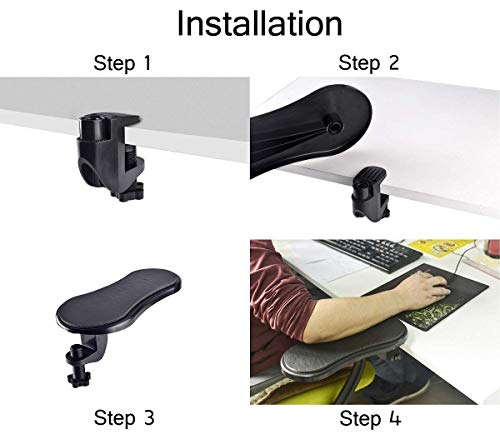 Installation

Step 1

Step 2

Step 3

Step 4