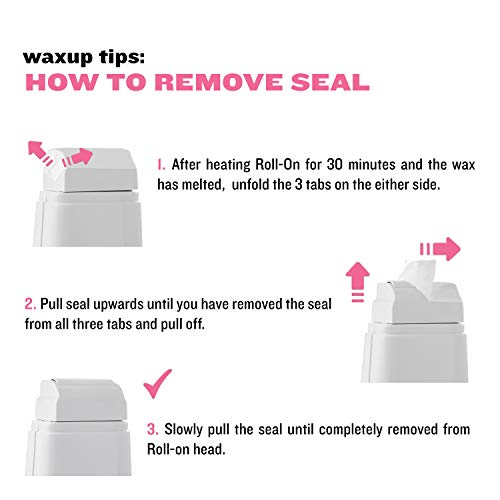 waxup tips:
HOW TO REMOVE SEAL

1. After heating Roll-On for 30 minutes and the wax has melted, unfold the 3 tabs on the either side.

2. Pull seal upwards until you have removed the seal from all three tabs and pull off.

3. Slowly pull the seal until completely removed from Roll-on head.