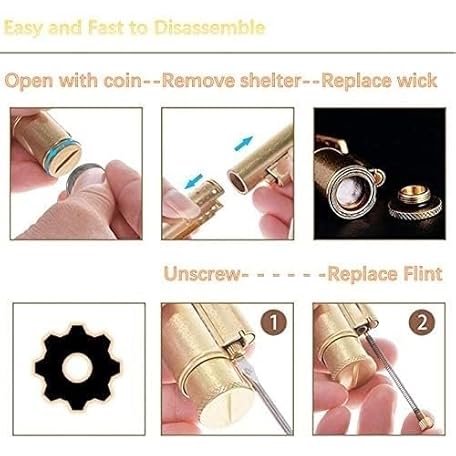 Easy and Fast to Disassemble

Open with coin--Remove shelter--Replace wick

Unscrew- - - - - -Replace Flint

1

2