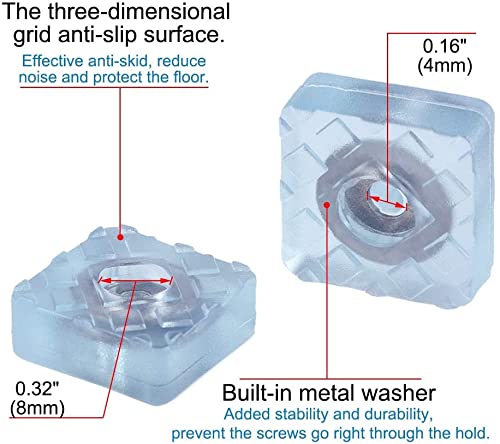 The three-dimensional grid anti-slip surface.

Effective anti-skid, reduce noise and protect the floor.

0.16"
(4mm)

0.32"
(8mm)

Built-in metal washer

Added stability and durability, prevent the screws go right through the hold.