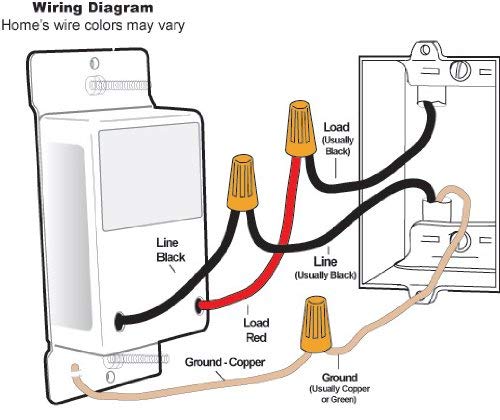 Wiring Diagram
Home's wire colors may vary

Load
(Usually Black)

Line Black

Line
(Usually Black)

Load Red

Ground - Copper

Ground
(Usually Copper or Green)