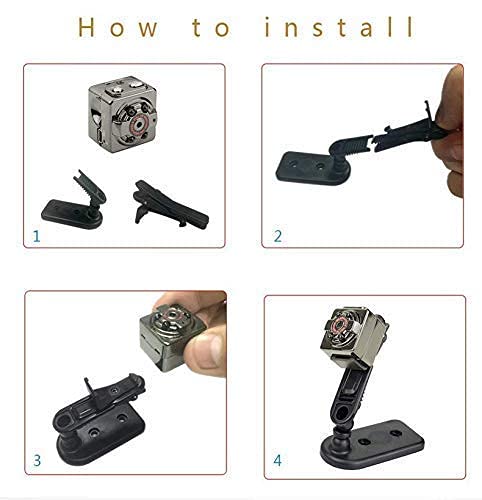 How to install

1

2

3

4