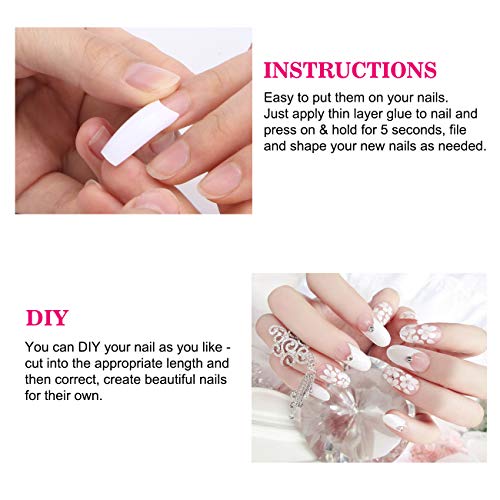 INSTRUCTIONS

Easy to put them on your nails. Just apply thin layer glue to nail and press on & hold for 5 seconds, file and shape your new nails as needed.

DIY

You can DIY your nail as you like - cut into the appropriate length and then correct, create beautiful nails for their own.