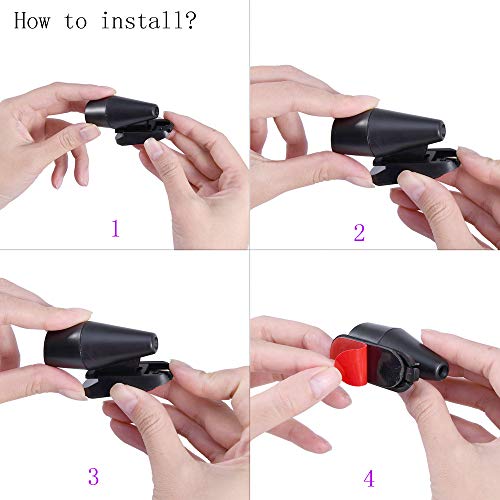 How to install?

1

2

3

4