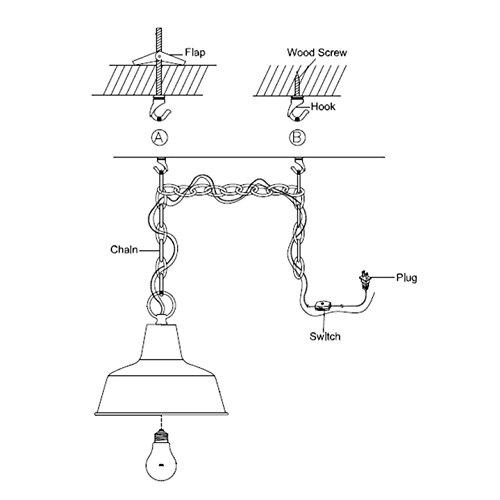 Flap

Wood Screw

Hook

A

B

Chain

Plug

Switch