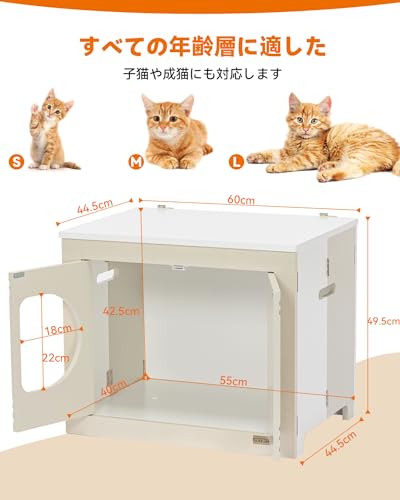 すべての年齢層に適した

子猫や成猫にも対応します

S

M

L

44.5cm

60cm

42.5cm

49.5cm

18cm

22cm

40cm

55cm

44.5cm