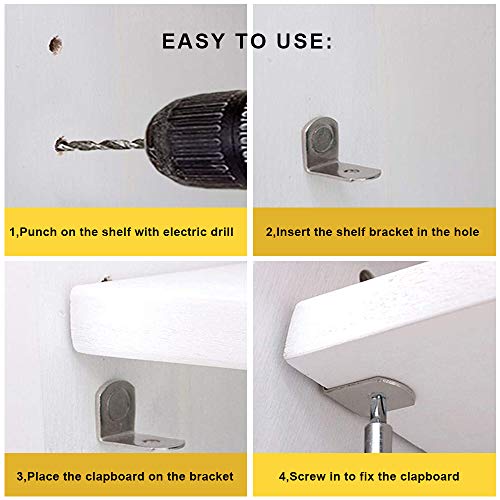 EASY TO USE:

1,Punch on the shelf with electric drill

2,Insert the shelf bracket in the hole

3,Place the clapboard on the bracket

4,Screw in to fix the clapboard