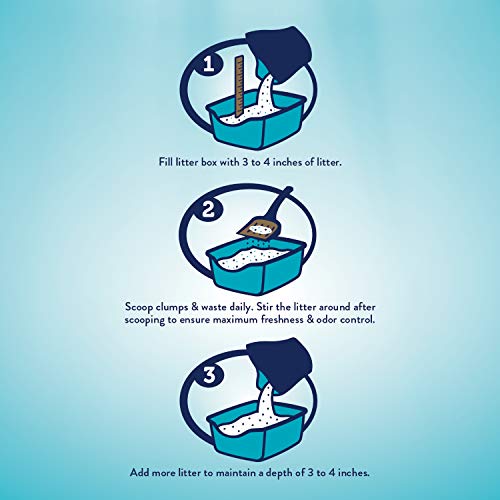 1

Fill litter box with 3 to 4 inches of litter.

2

Scoop clumps & waste daily. Stir the litter around after scooping to ensure maximum freshness & odor control.

3

Add more litter to maintain a depth of 3 to 4 inches.