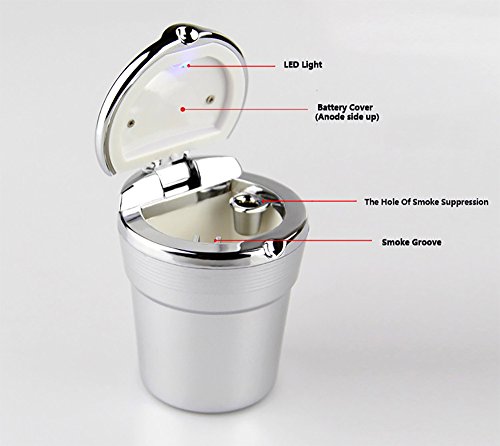 LED Light

Battery Cover
(Anode side up)

The Hole Of Smoke Suppression

Smoke Groove