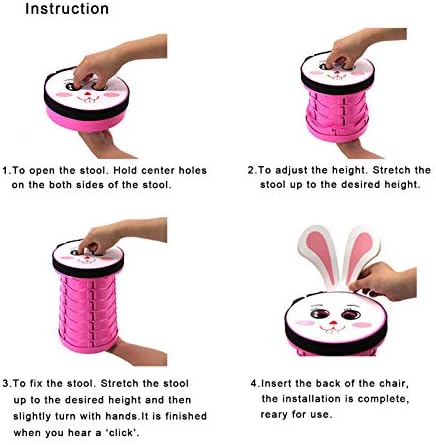 Instruction

1.To open the stool. Hold center holes on the both sides of the stool.

2.To adjust the height. Stretch the stool up to the desired height.

3.To fix the stool. Stretch the stool up to the desired height and then slightly turn with hands.It is finished when you hear a 'click'.

4.Insert the back of the chair, the installation is complete, reary for use.