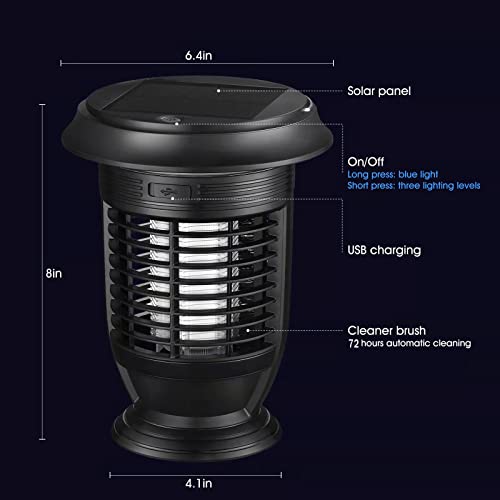 6.4in

Solar panel

On/Off
Long press: blue light
Short press: three lighting levels

USB charging

8in

Cleaner brush
72 hours automatic cleaning

4.1in