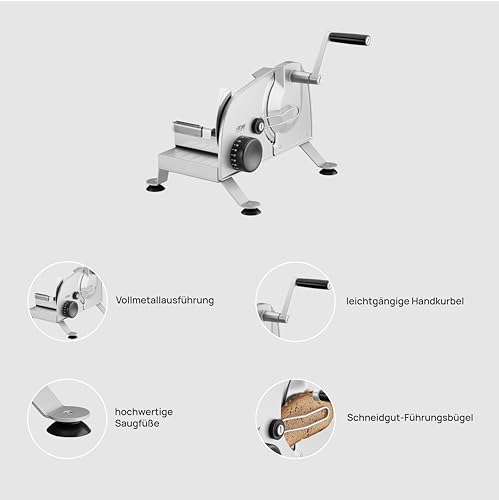 Vollmetallausführung

leichtgängige Handkurbel

hochwertige Saugfüße

Schneidgut-Führungsbügel