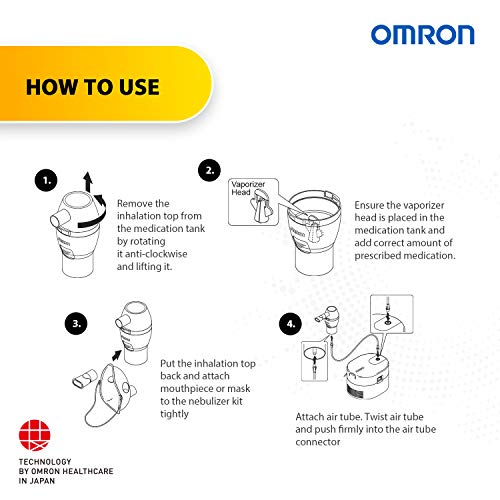 OMRON

HOW TO USE

1.

Remove the inhalation top from the medication tank by rotating it anti-clockwise and lifting it.

2.

Vaporizer Head

Ensure the vaporizer head is placed in the medication tank and add correct amount of prescribed medication.

3.

Put the inhalation top back and attach mouthpiece or mask to the nebulizer kit tightly

4.

Attach air tube. Twist air tube and push firmly into the air tube connector

TECHNOLOGY BY OMRON HEALTHCARE IN JAPAN