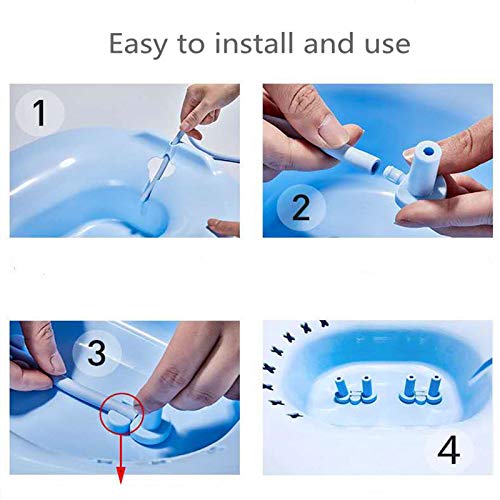 Easy to install and use

1

2

3

4