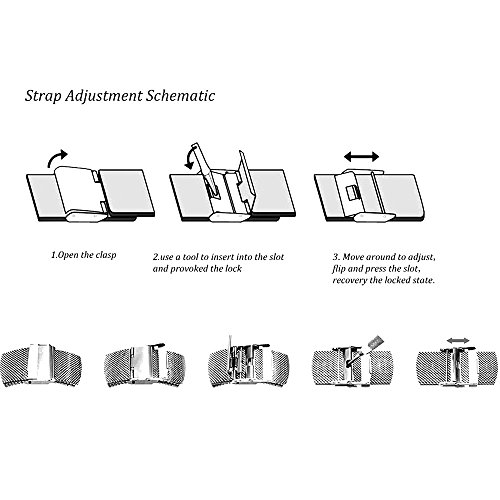 Strap Adjustment Schematic

1.Open the clasp

2.use a tool to insert into the slot and provoked the lock

3. Move around to adjust, flip and press the slot, recovery the locked state.