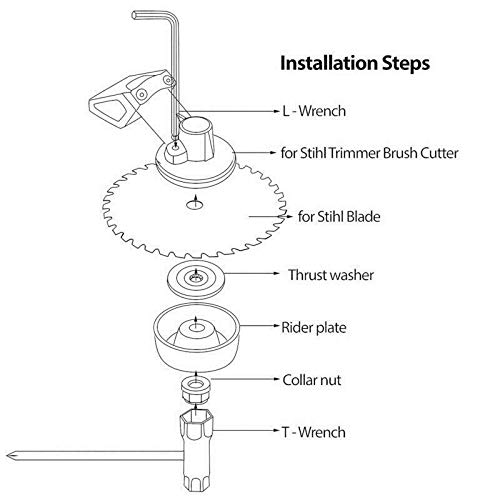 Installation Steps

L - Wrench

for Stihl Trimmer Brush Cutter

for Stihl Blade

Thrust washer

Rider plate

Collar nut

T - Wrench