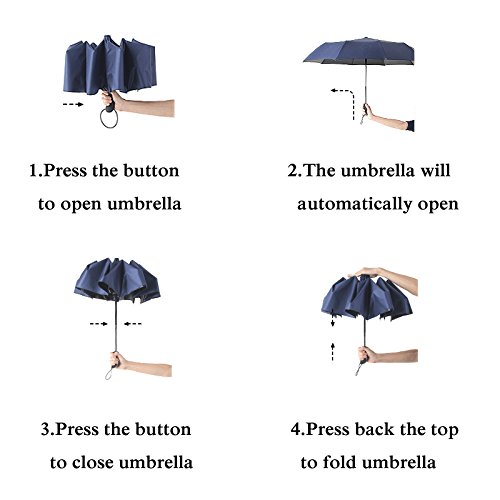 1.Press the button to open umbrella

2.The umbrella will automatically open

3.Press the button to close umbrella

4.Press back the top to fold umbrella