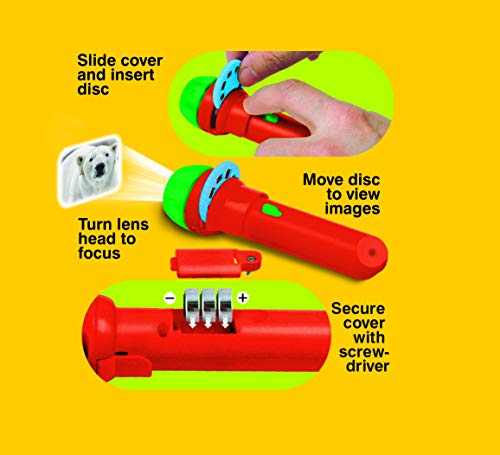 Slide cover and insert disc

Move disc to view images

Turn lens head to focus

−

+

Secure cover with screwdriver