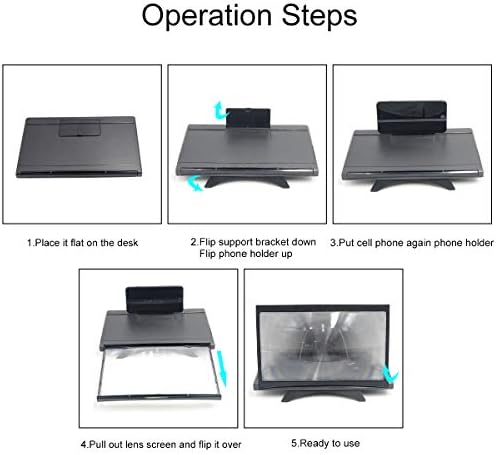 Operation Steps

1.Place it flat on the desk

2.Flip support bracket down
Flip phone holder up

3.Put cell phone again phone holder

4.Pull out lens screen and flip it over

5.Ready to use