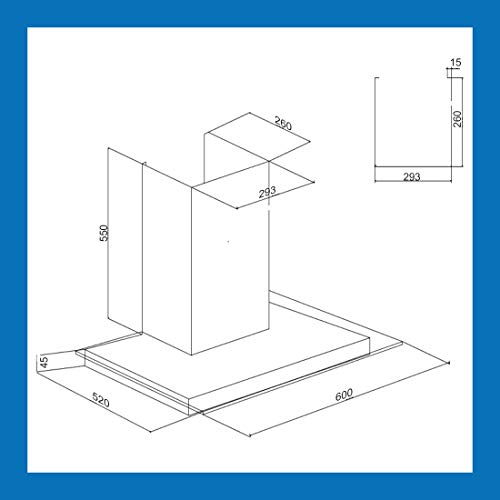 15
260
293
260
293
550
45
520
600