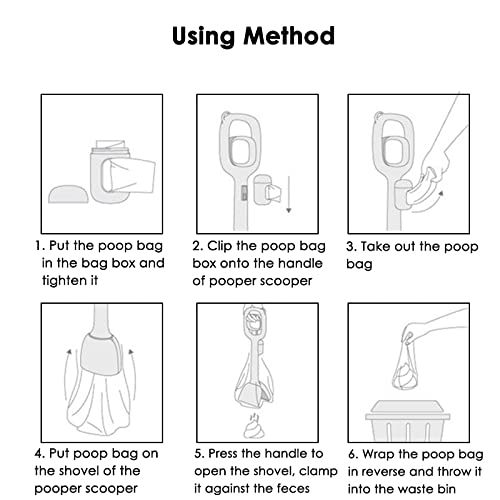 Using Method

1. Put the poop bag in the bag box and tighten it

2. Clip the poop bag box onto the handle of pooper scooper

3. Take out the poop bag

4. Put poop bag on the shovel of the pooper scooper

5. Press the handle to open the shovel, clamp it against the feces

6. Wrap the poop bag in reverse and throw it into the waste bin