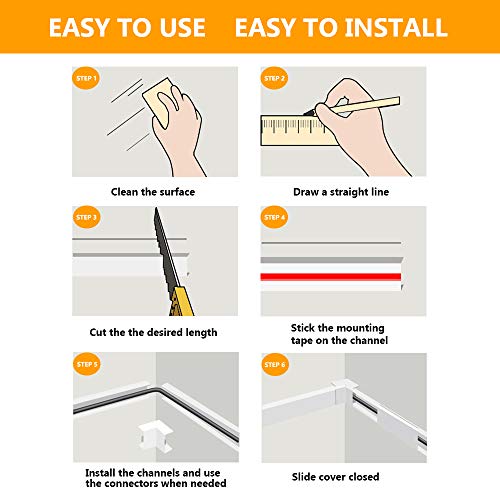 EASY TO USE EASY TO INSTALL

STEP 1

Clean the surface

STEP 2

Draw a straight line

STEP 3

Cut the the desired length

STEP 4

Stick the mounting tape on the channel

STEP 5

Install the channels and use the connectors when needed

STEP 6

Slide cover closed